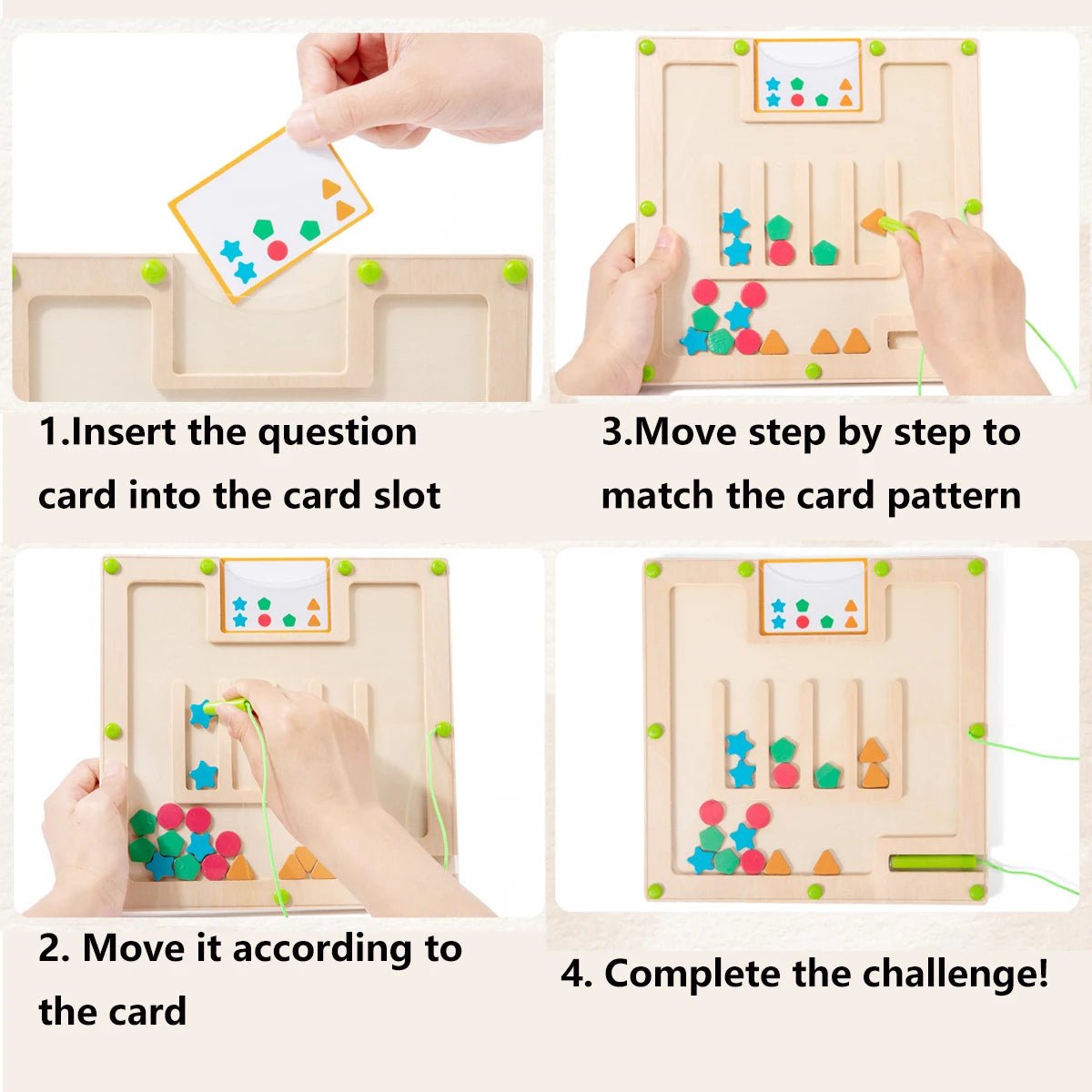 1.Insert the question card into the card slot

3.Move step by step to match the card pattern

2. Move it according to the card

4. Complete the challenge!